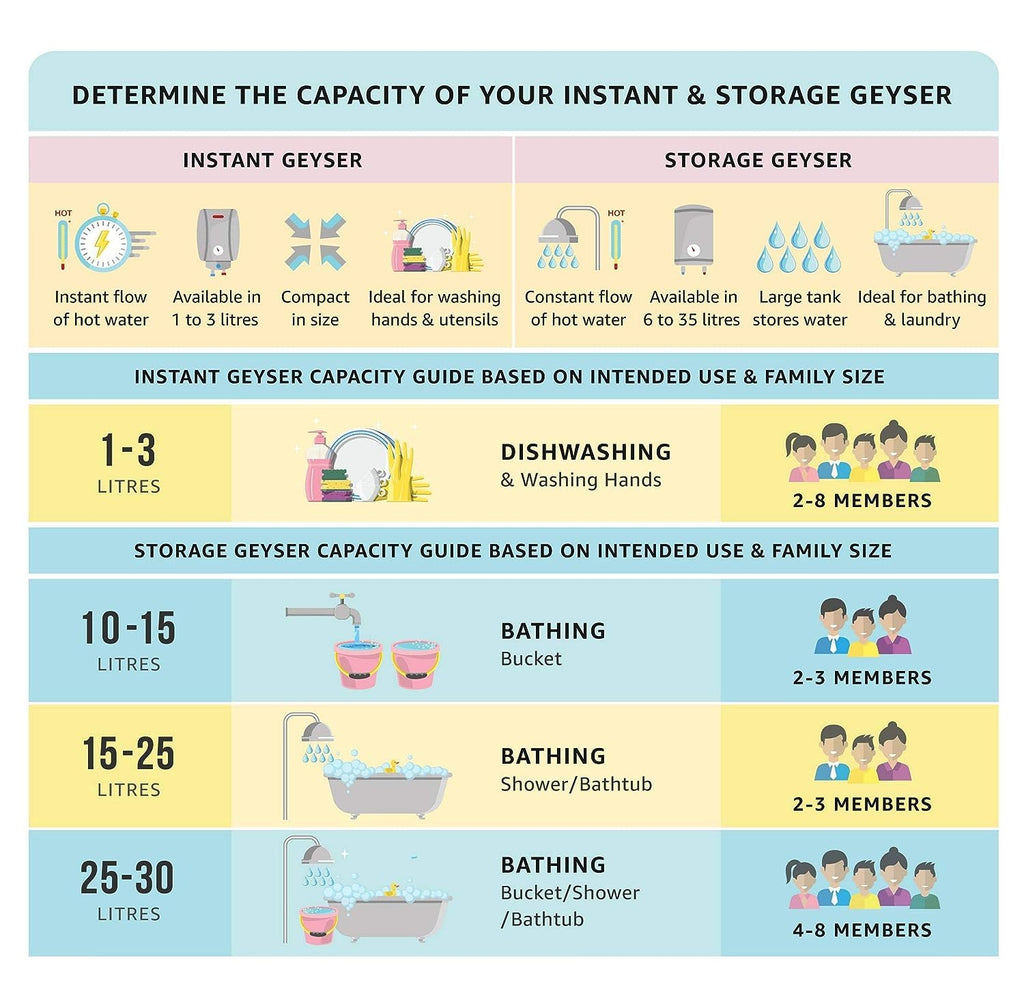 DETERMINE THE CAPACITY OF YOUR INSTANT & STORAGE GEYSER

INSTANT GEYSER

HOT

Instant flow of hot water

Available in 1 to 3 litres

Compact in size

Ideal for washing hands & utensils

STORAGE GEYSER

HOT

Constant flow of hot water

Available in 6 to 35 litres

Large tank stores water

Ideal for bathing & laundry

INSTANT GEYSER CAPACITY GUIDE BASED ON INTENDED USE & FAMILY SIZE

1-3 LITRES

DISHWASHING & Washing Hands

2-8 MEMBERS

STORAGE GEYSER CAPACITY GUIDE BASED ON INTENDED USE & FAMILY SIZE

10-15 LITRES

BATHING Bucket

2-3 MEMBERS

15-25 LITRES

BATHING Shower/Bathtub

2-3 MEMBERS

25-30 LITRES

BATHING Bucket/Shower /Bathtub

4-8 MEMBERS