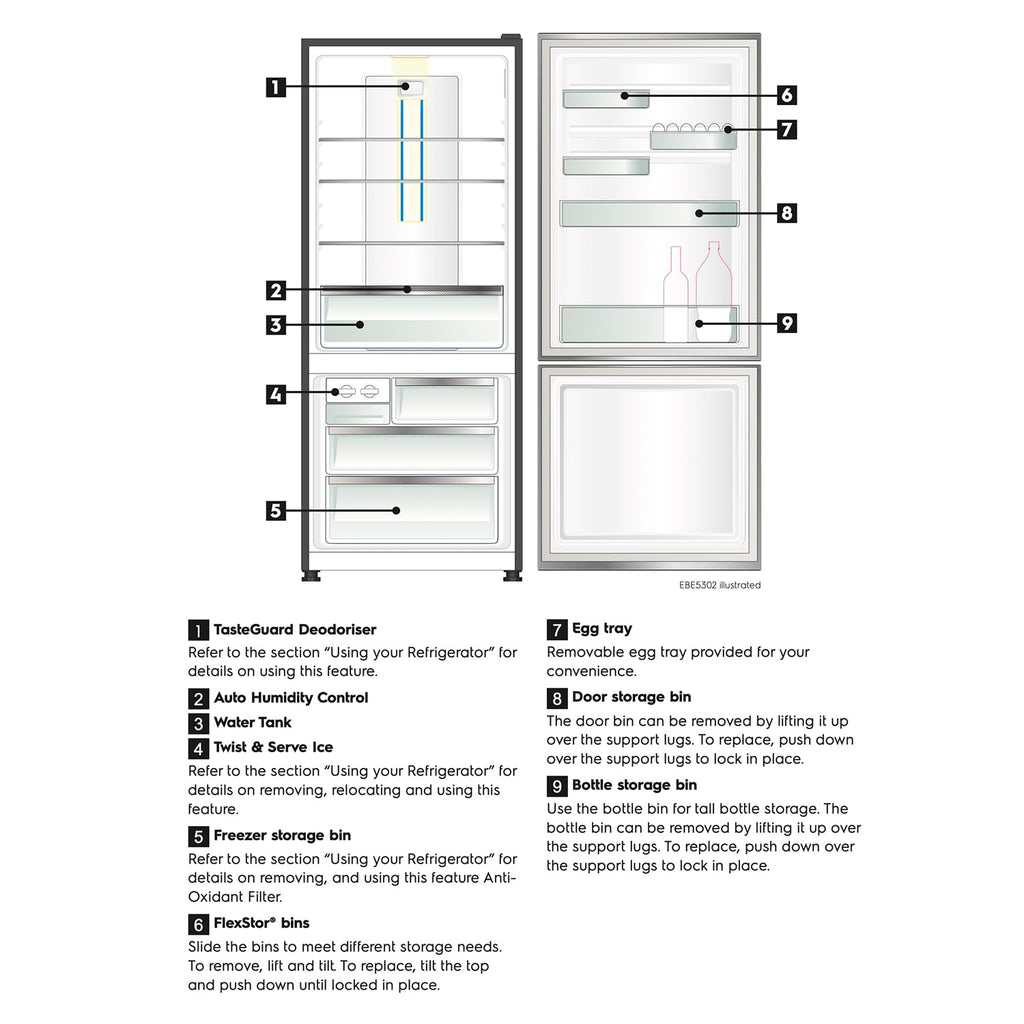 1
2
3
4
5
6
7
8
9

EBE5302 illustrated

1 TasteGuard Deodoriser
Refer to the section "Using your Refrigerator" for details on using this feature.

2 Auto Humidity Control

3 Water Tank

4 Twist & Serve Ice
Refer to the section "Using your Refrigerator" for details on removing, relocating and using this feature.

5 Freezer storage bin
Refer to the section "Using your Refrigerator" for details on removing, and using this feature Anti-Oxidant Filter.

6 FlexStor® bins
Slide the bins to meet different storage needs. To remove, lift and tilt. To replace, tilt the top and push down until locked in place.

7 Egg tray
Removable egg tray provided for your convenience.

8 Door storage bin
The door bin can be removed by lifting it up over the support lugs. To replace, push down over the support lugs to lock in place.

9 Bottle storage bin
Use the bottle bin for tall bottle storage. The bottle bin can be removed by lifting it up over the support lugs. To replace, push down over the support lugs to lock in place.