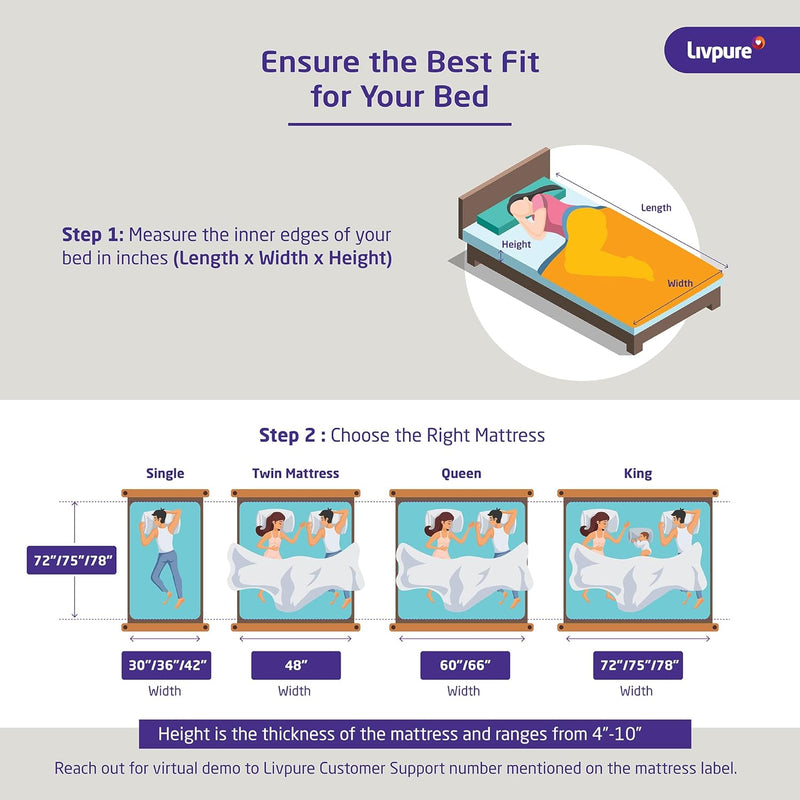 Livpure

Ensure the Best Fit for Your Bed

Step 1: Measure the inner edges of your bed in inches (Length x Width x Height)

Length
Height
Width

Step 2 : Choose the Right Mattress

Single
Twin Mattress
Queen
King

72"/75"/78"

30"/36"/42"
Width

48"
Width

60"/66"
Width

72"/75"/78"
Width

Height is the thickness of the mattress and ranges from 4"-10"

Reach out for virtual demo to Livpure Customer Support number mentioned on the mattress label.