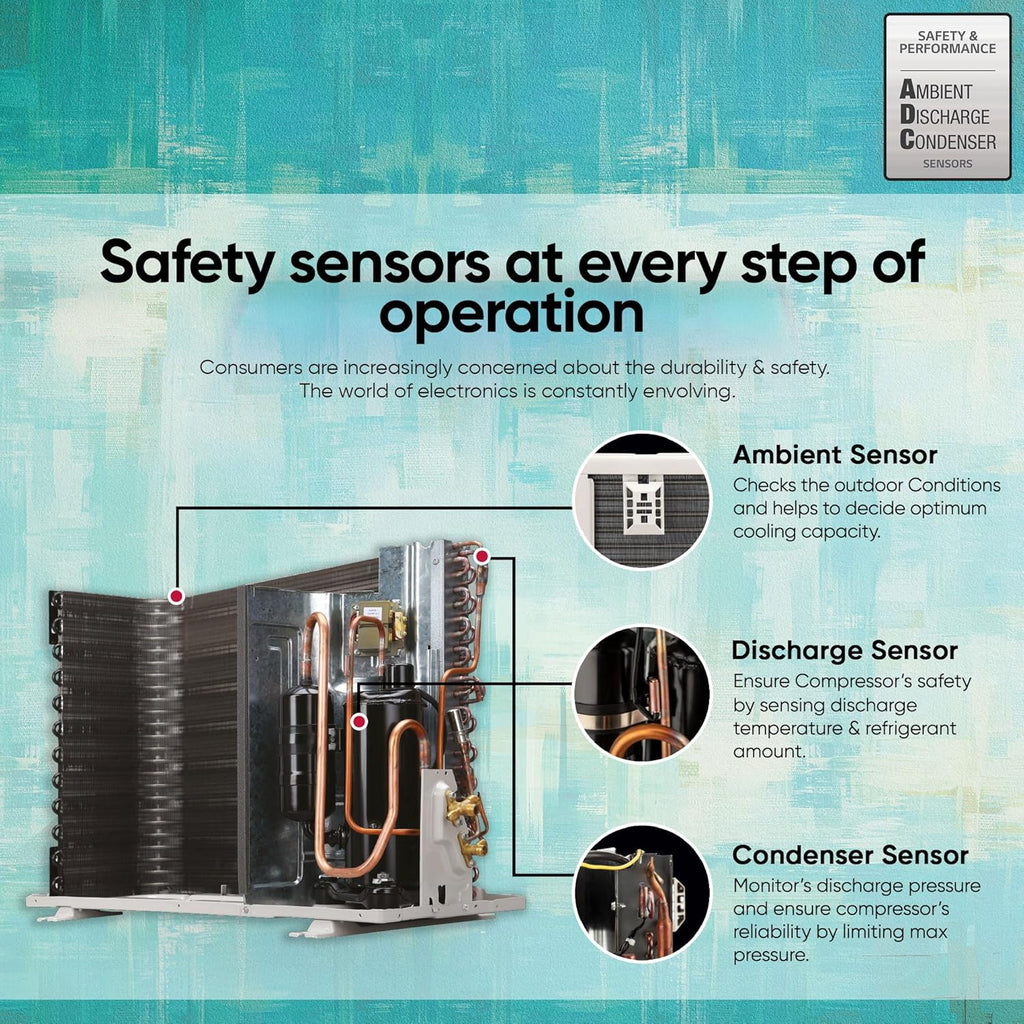 SAFETY & PERFORMANCE

AMBIENT
DISCHARGE
CONDENSER
SENSORS

Safety sensors at every step of operation

Consumers are increasingly concerned about the durability & safety. The world of electronics is constantly envolving.

Ambient Sensor
Checks the outdoor Conditions and helps to decide optimum cooling capacity.

Discharge Sensor
Ensure Compressor's safety by sensing discharge temperature & refrigerant amount.

Condenser Sensor
Monitor's discharge pressure and ensure compressor's reliability by limiting max pressure.