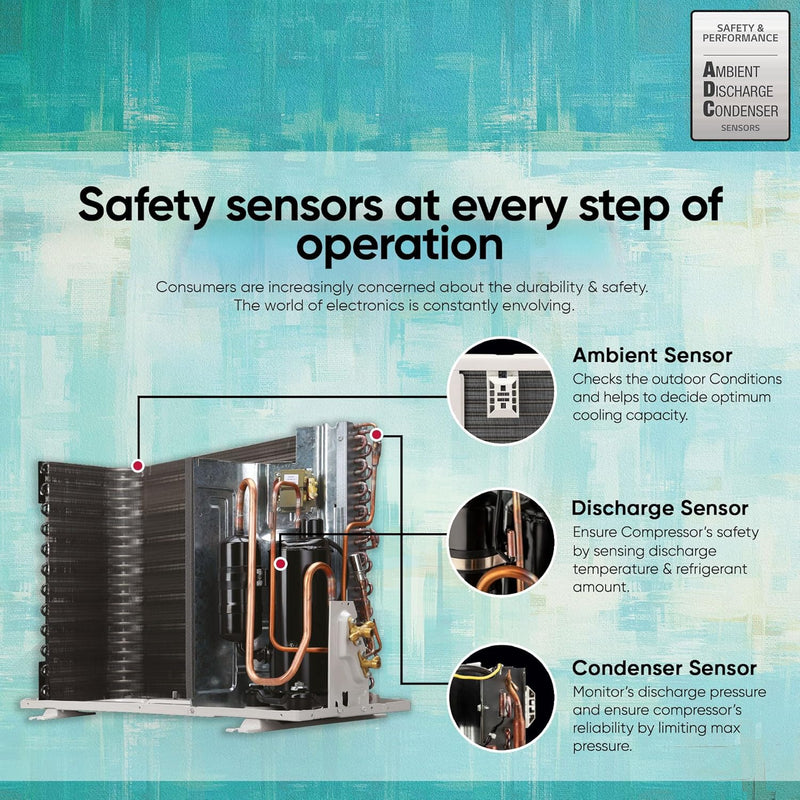 SAFETY & PERFORMANCE

AMBIENT
DISCHARGE
CONDENSER
SENSORS

Safety sensors at every step of operation

Consumers are increasingly concerned about the durability & safety. The world of electronics is constantly envolving.

Ambient Sensor
Checks the outdoor Conditions and helps to decide optimum cooling capacity.

Discharge Sensor
Ensure Compressor's safety by sensing discharge temperature & refrigerant amount.

Condenser Sensor
Monitor's discharge pressure and ensure compressor's reliability by limiting max pressure.