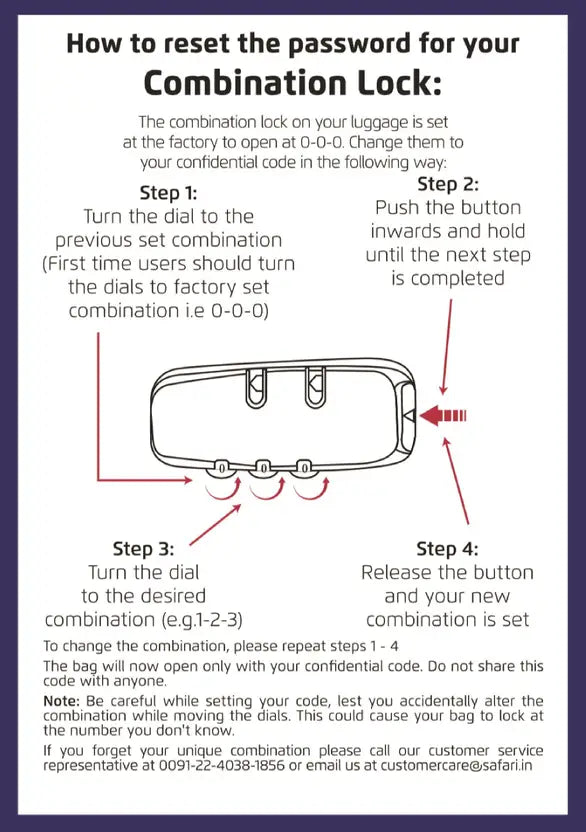 How to reset the password for your
Combination Lock:

The combination lock on your luggage is set at the factory to open at 0-0-0. Change them to your confidential code in the following way:

Step 1:
Turn the dial to the previous set combination (First time users should turn the dials to factory set combination i.e 0-0-0)

Step 2:
Push the button inwards and hold until the next step is completed

0 0 0

Step 3:
Turn the dial to the desired combination (e.g.1-2-3)

Step 4:
Release the button and your new combination is set

To change the combination, please repeat steps 1 - 4

The bag will now open only with your confidential code. Do not share this code with anyone.

Note: Be careful while setting your code, lest you accidentally alter the combination while moving the dials. This could cause your bag to lock at the number you don't know.

If you forget your unique combination please call our customer service representative at 0091-22-4038-1856 or email us at customercare@safari.in